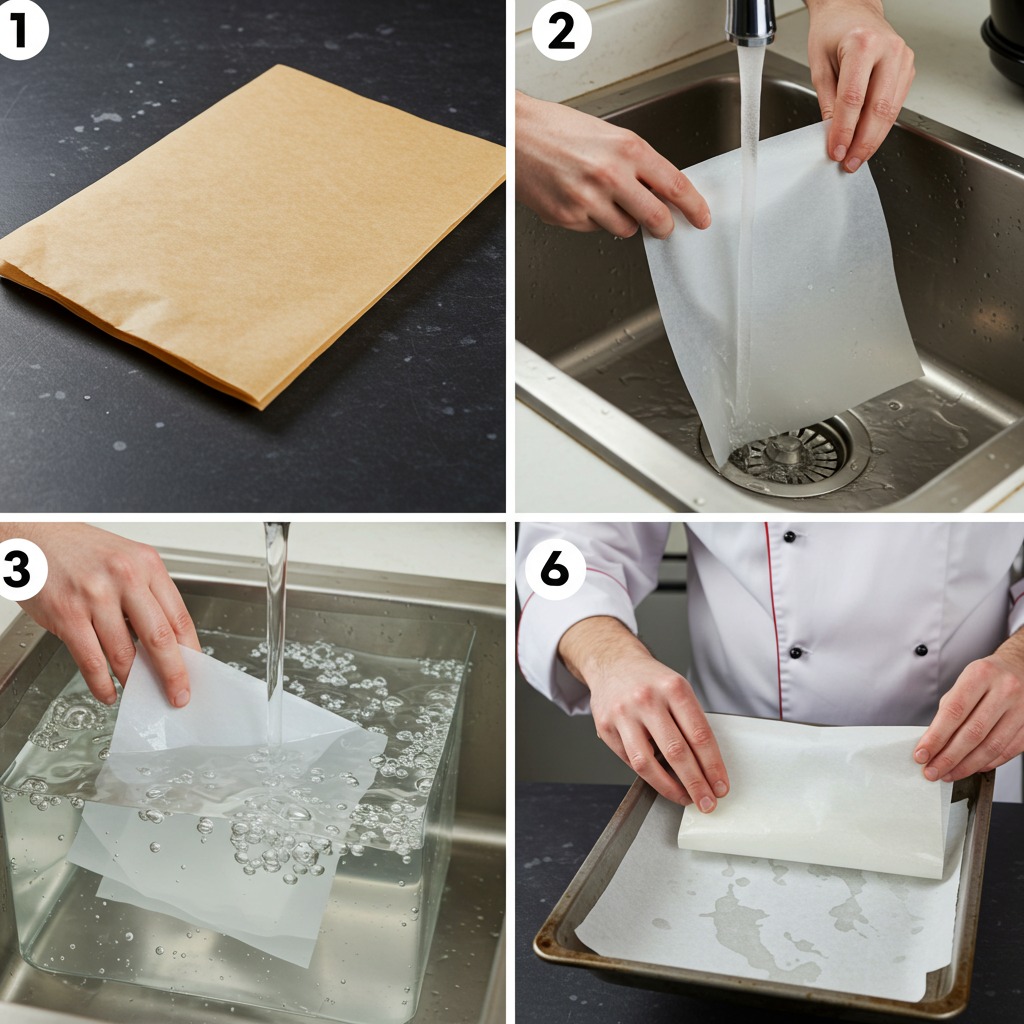 1

2

3

6